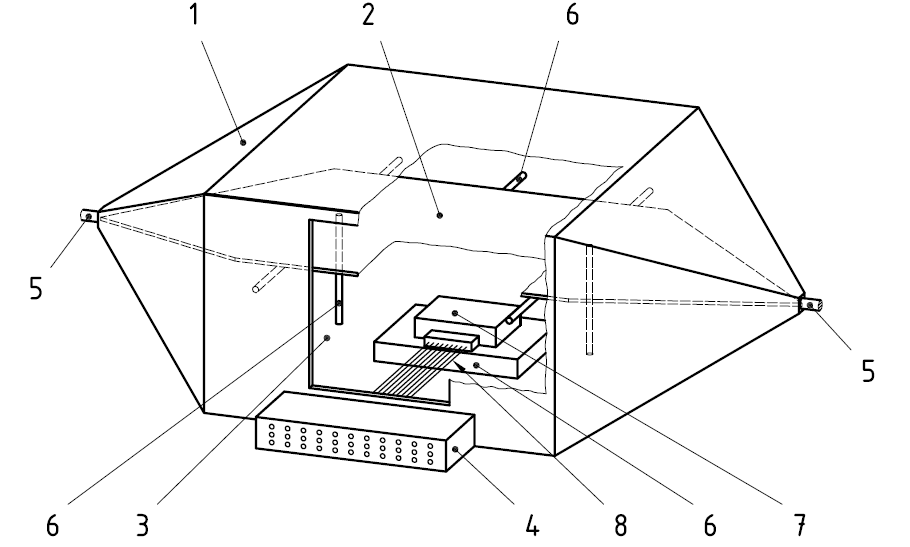 1
2
6
5
5
6
3
4
8
6
7